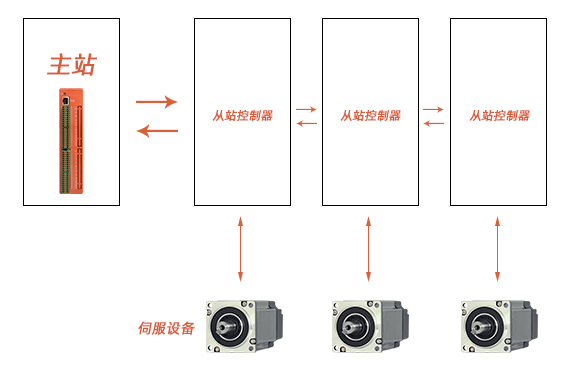 主站

从站控制器

从站控制器

从站控制器

伺服设备